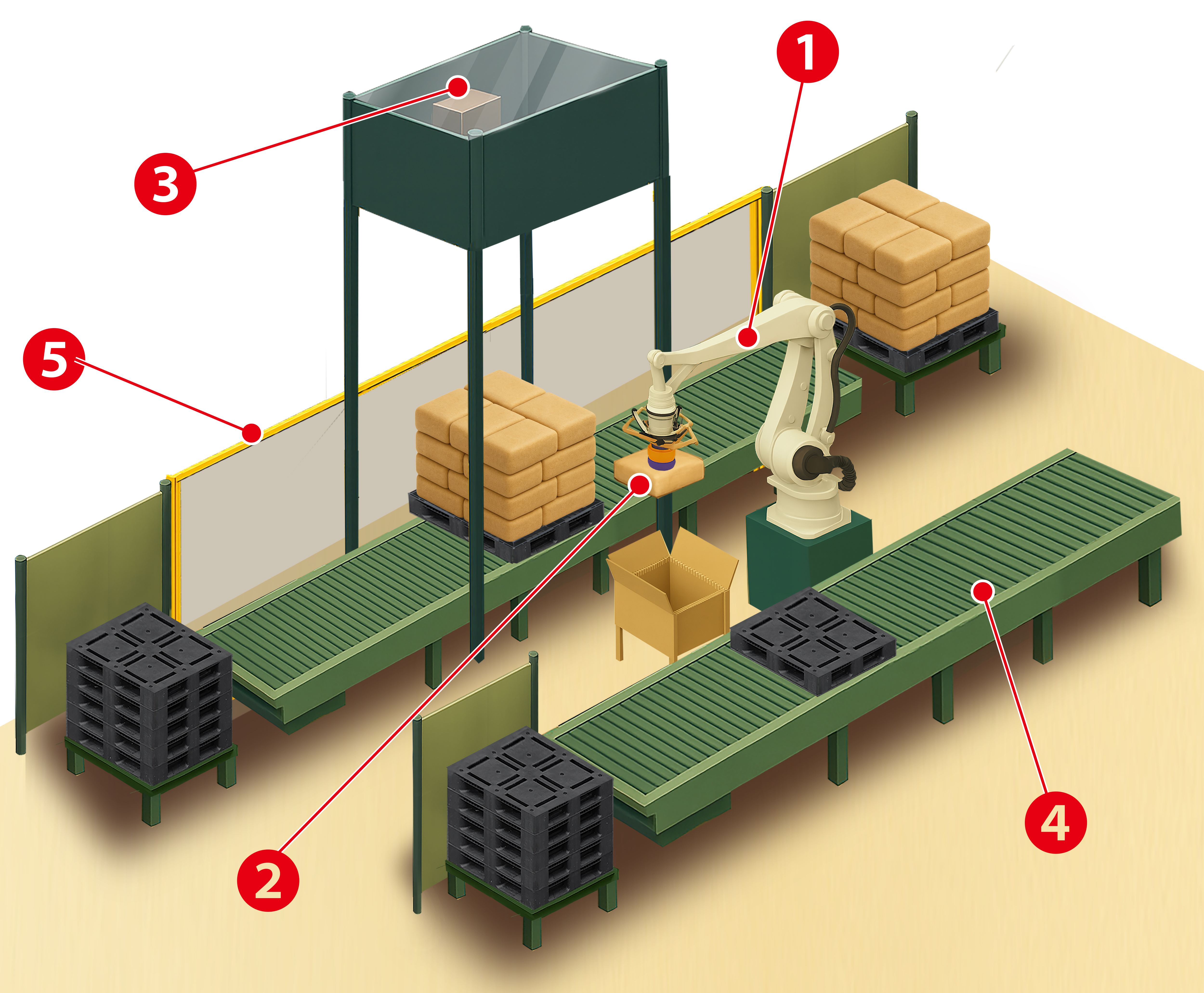 1
3
5
2
4