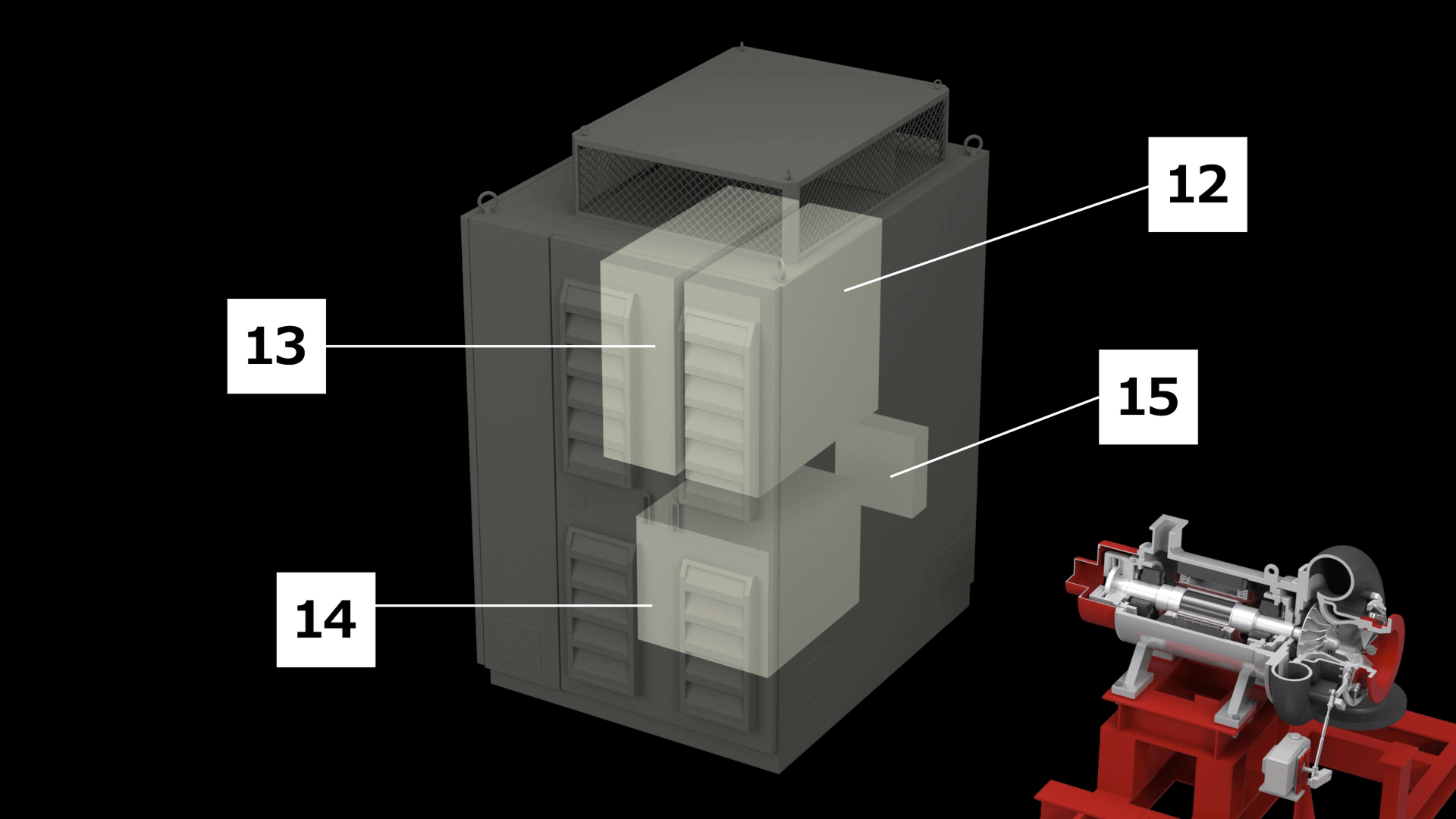 12

13

15

14